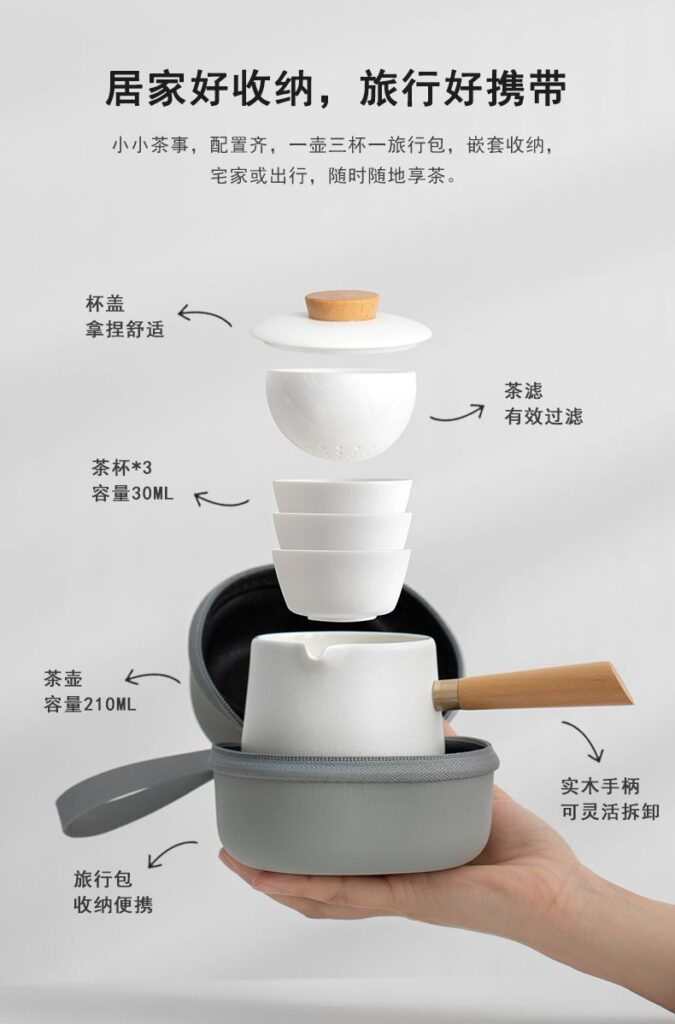 居家好收纳，旅行好携带

小小茶事，配置齐，一壶三杯一旅行包，嵌套收纳，宅家或出行，随时随地享茶。

杯盖
拿捏舒适

茶滤
有效过滤

茶杯*3
容量30ML

茶壶
容量210ML

实木手柄
可灵活拆卸

旅行包
收纳便携